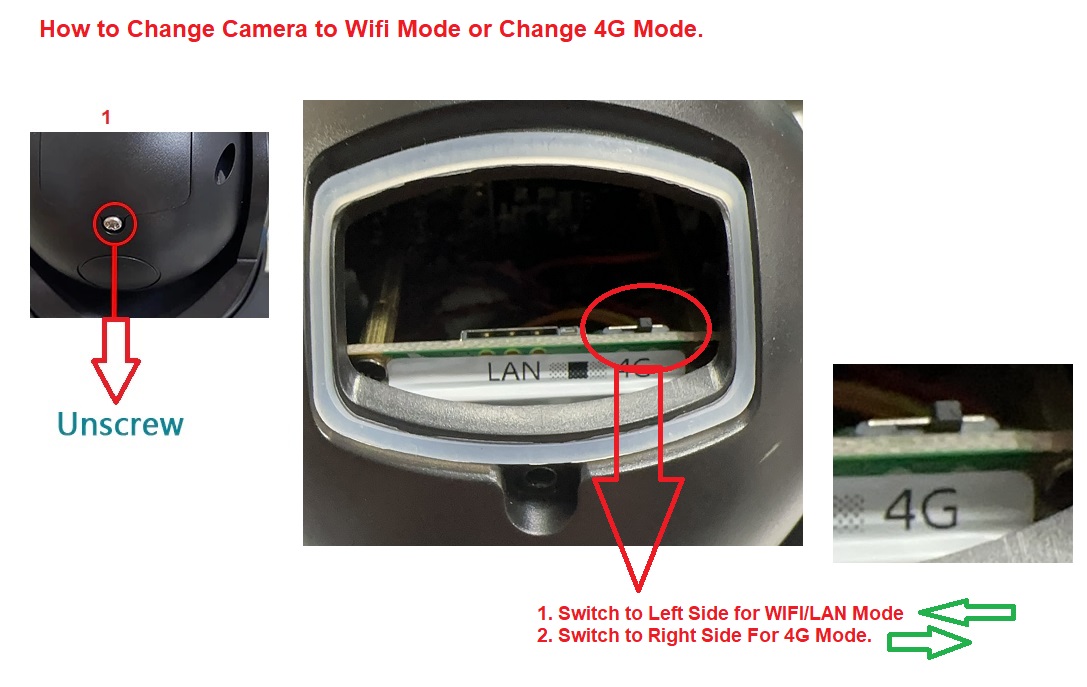 How to Change Camera to Wifi Mode or Change 4G Mode.

1

Unscrew

LAN 4G

4G

1. Switch to Left Side for WIFI/LAN Mode
2. Switch to Right Side For 4G Mode.